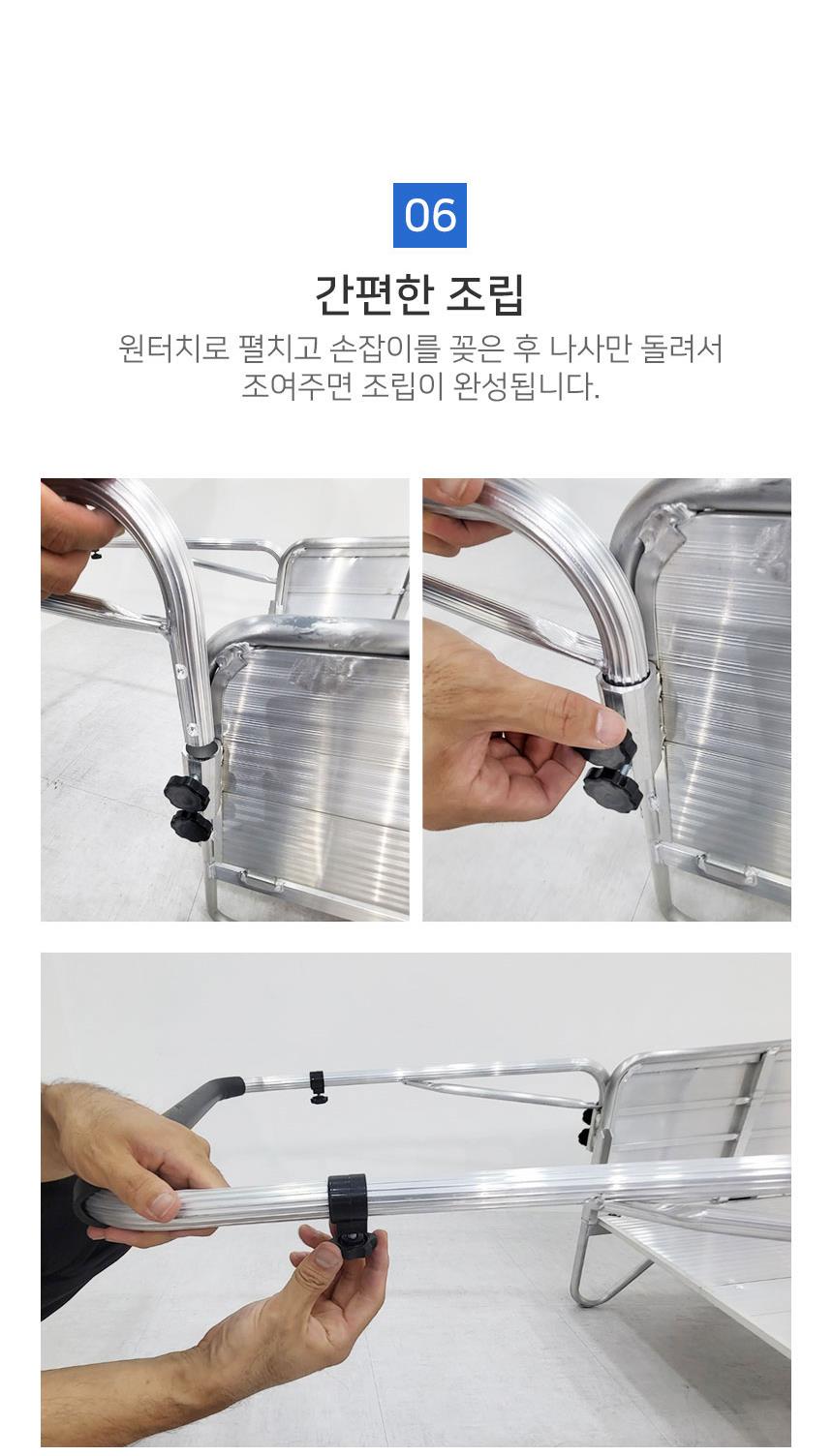 06

간편한 조립

원터치로 펼치고 손잡이를 꽂은 후 나사만 돌려서 조여주면 조립이 완성됩니다.